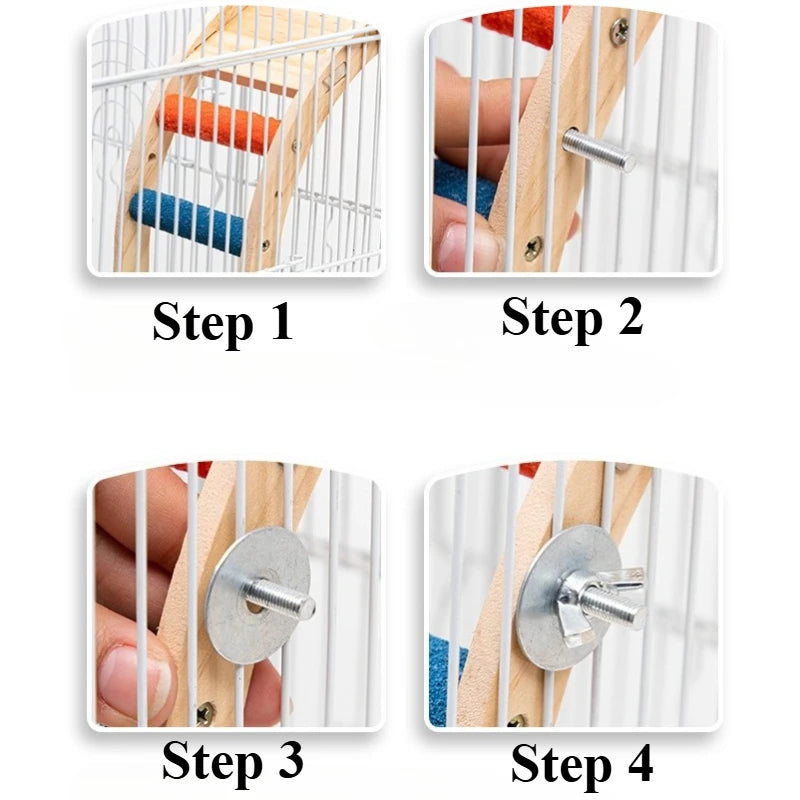 Step 1

Step 2

Step 3

Step 4